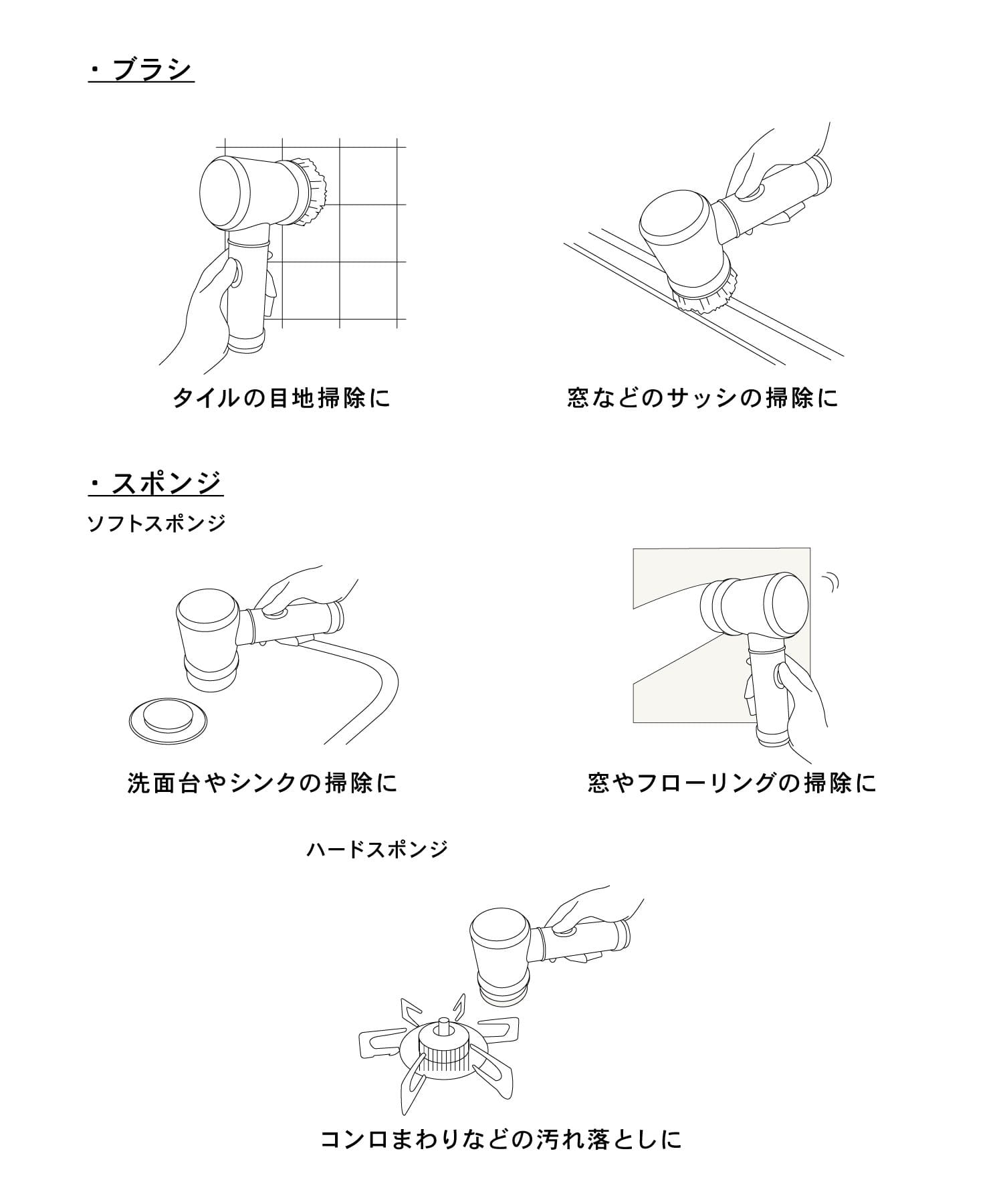 ・ブラシ

タイルの目地掃除に

窓などのサッシの掃除に

・スポンジ

ソフトスポンジ

洗面台やシンクの掃除に

窓やフローリングの掃除に

ハードスポンジ

コンロまわりなどの汚れ落としに