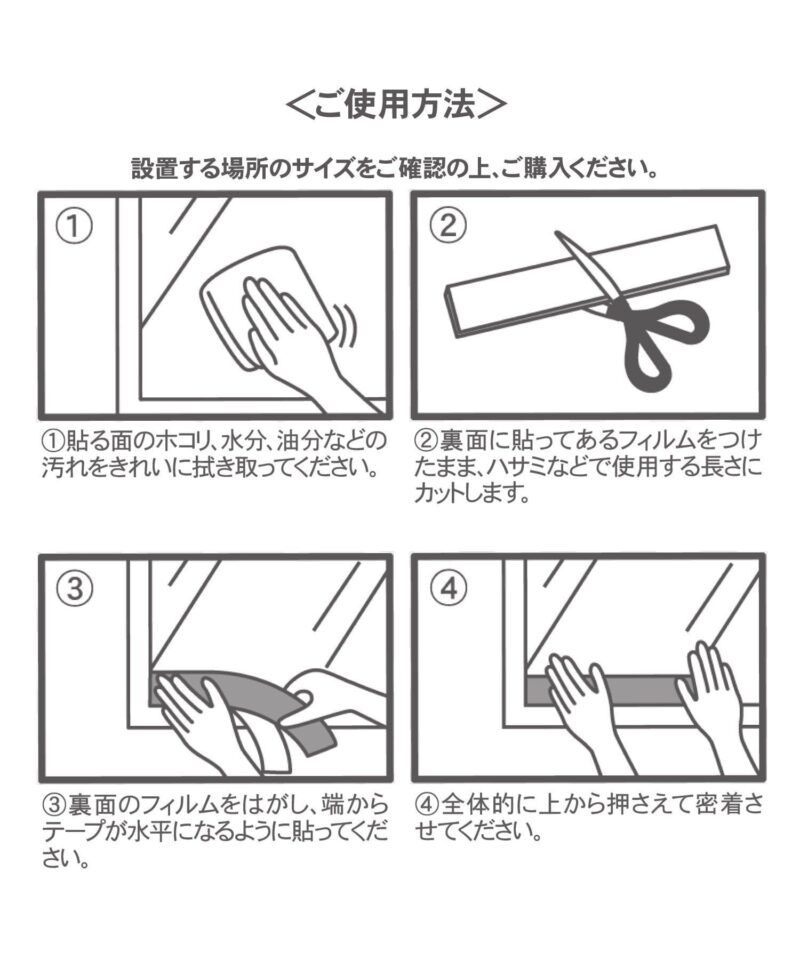 <ご使用方法>

設置する場所のサイズをご確認の上、ご購入ください。

①

①貼る面のホコリ、水分、油分などの汚れをきれいに拭き取ってください。

②

②裏面に貼ってあるフィルムをつけたまま、ハサミなどで使用する長さにカットします。

③

③裏面のフィルムをはがし、端からテープが水平になるように貼ってください。

④

④全体的に上から押さえて密着させてください。