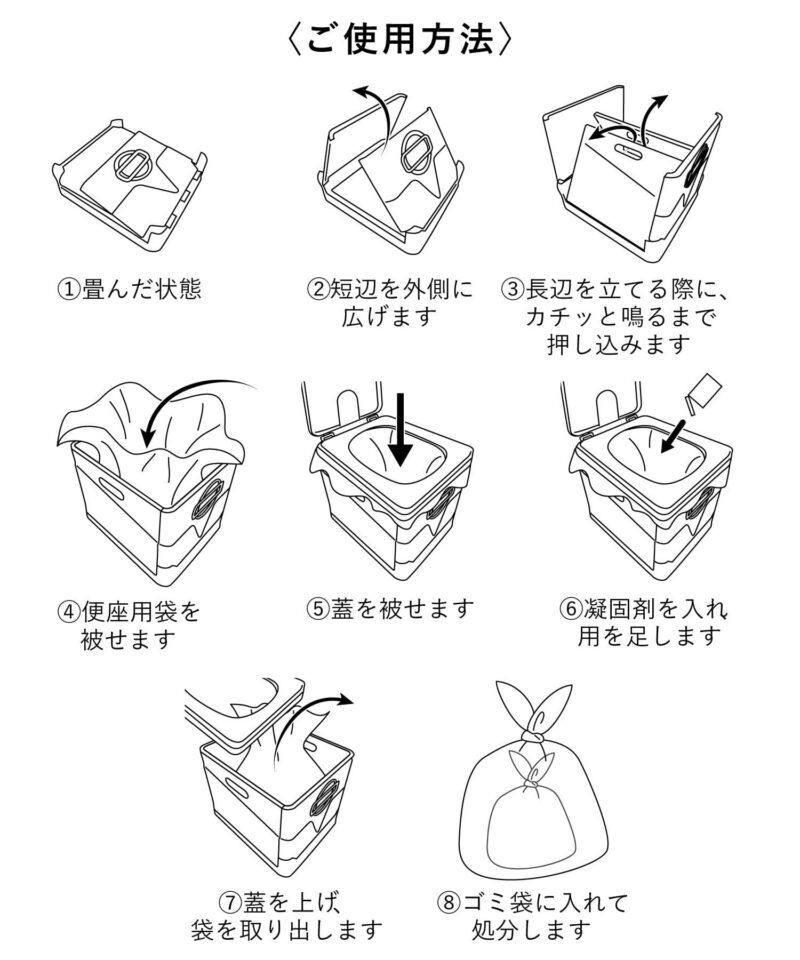 〈ご使用方法〉

①畳んだ状態

②短辺を外側に広げます

③長辺を立てる際に、カチッと鳴るまで押し込みます

④便座用袋を被せます

⑤蓋を被せます

⑥凝固剤を入れ用を足します

⑦蓋を上げ、袋を取り出します

⑧ゴミ袋に入れて処分します