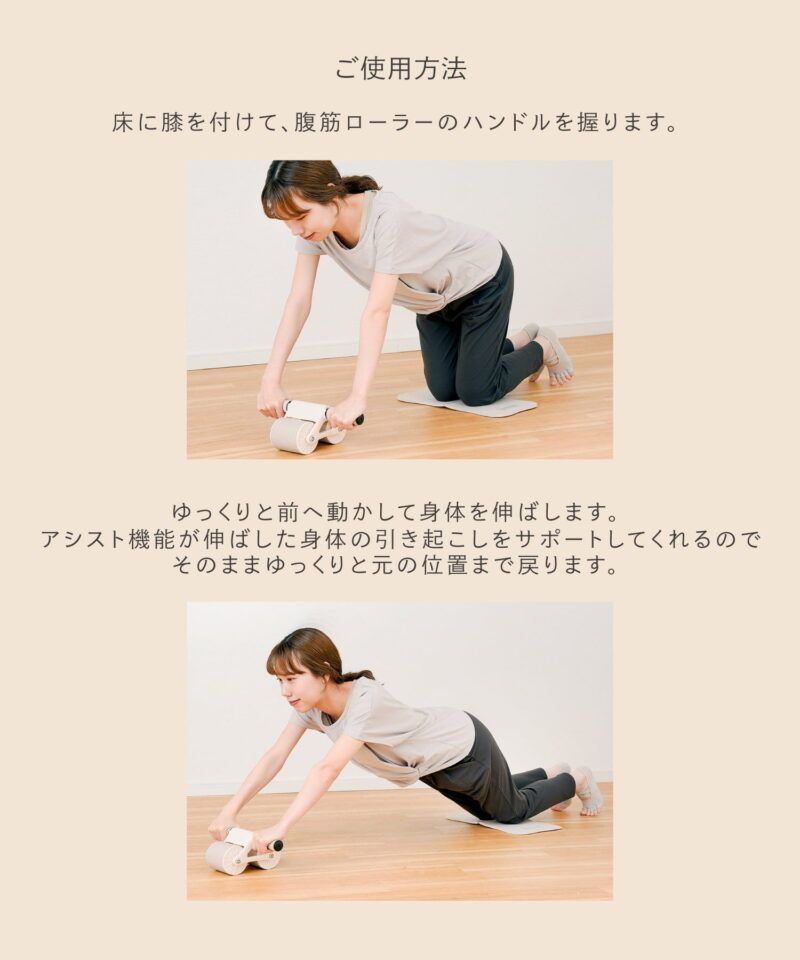 ご使用方法

床に膝を付けて、腹筋ローラーのハンドルを握ります。

ゆっくりと前へ動かして身体を伸ばします。
アシスト機能が伸ばした身体の引き起こしをサポートしてくれるので
そのままゆっくりと元の位置まで戻ります。