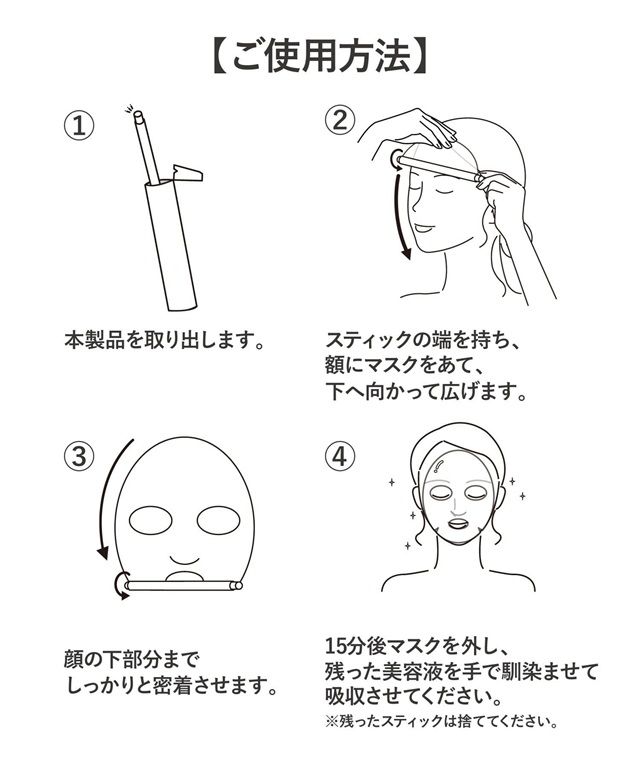 【ご使用方法】

①

本製品を取り出します。

②

スティックの端を持ち、額にマスクをあて、下へ向かって広げます。

③

顔の下部分までしっかりと密着させます。

④

15分後マスクを外し、残った美容液を手で馴染ませて吸収させてください。

※残ったスティックは捨ててください。