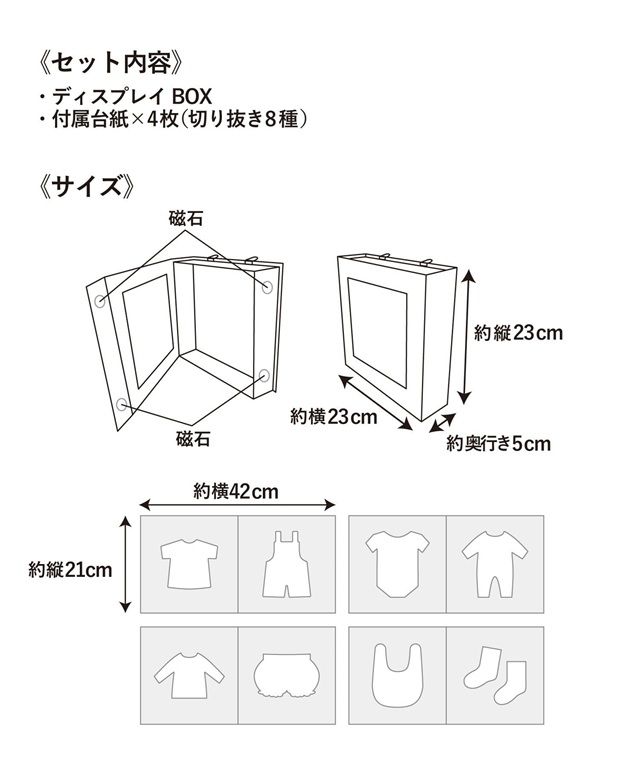 《セット内容》
・ディスプレイ BOX
・付属台紙×4枚(切り抜き8種)

《サイズ》

磁石

磁石

約縦23cm

約横23cm

約奥行き5cm

約横42cm

約縦21cm