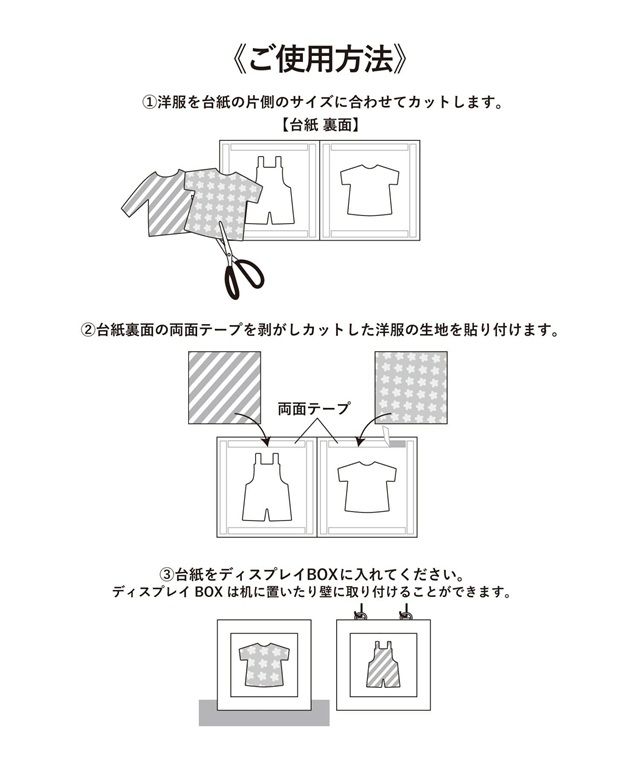 《ご使用方法》

①洋服を台紙の片側のサイズに合わせてカットします。

【台紙 裏面】

②台紙裏面の両面テープを剥がしカットした洋服の生地を貼り付けます。

両面テープ

③台紙をディスプレイBOXに入れてください。
ディスプレイ BOX は机に置いたり壁に取り付けることができます。